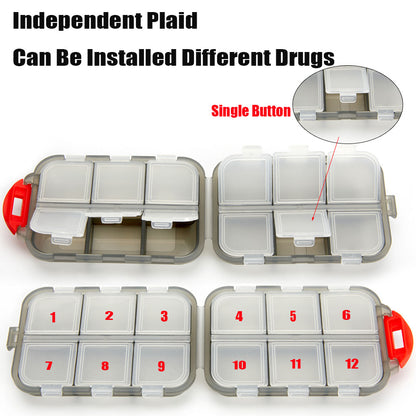 Independent Plaid

Can Be Installed Different Drugs

Single Button

1 2 3 4 5 6

7 8 9 10 11 12